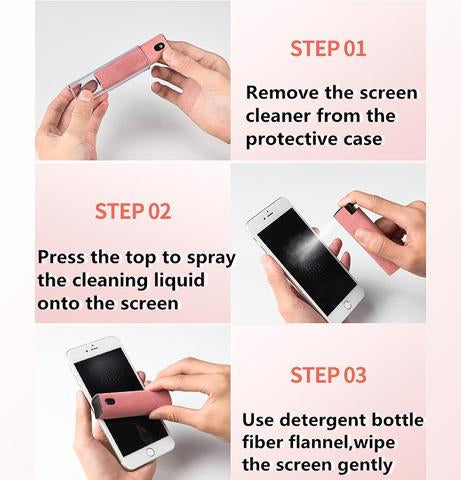 STEP 01

Remove the screen cleaner from the protective case

STEP 02

Press the top to spray the cleaning liquid onto the screen

STEP 03

Use detergent bottle fiber flannel,wipe the screen gently