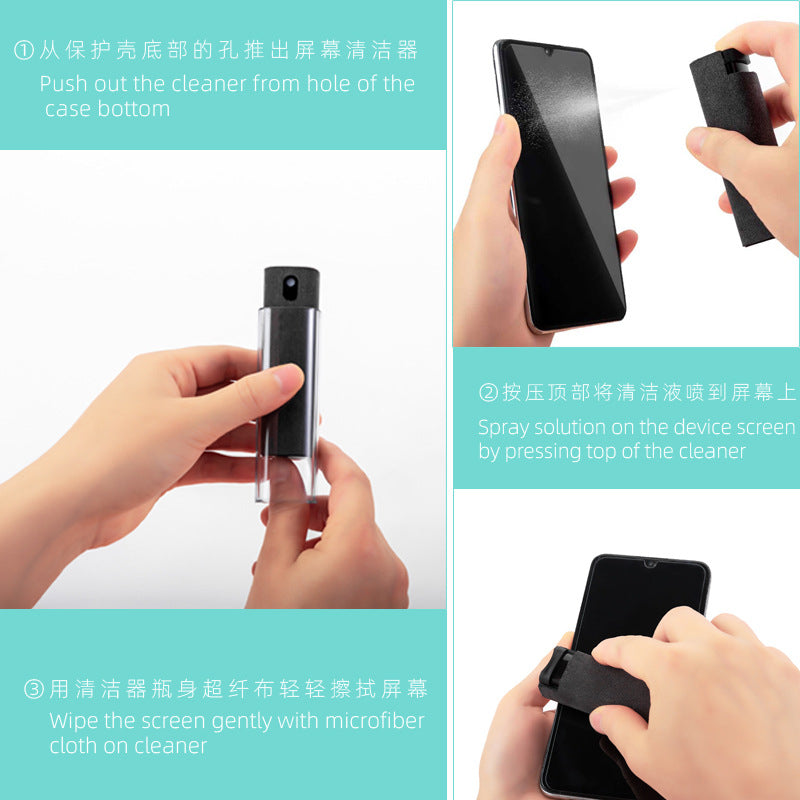 ①从保护壳底部的孔推出屏幕清洁器
Push out the cleaner from hole of the case bottom

②按压顶部将清洁液喷到屏幕上
Spray solution on the device screen by pressing top of the cleaner

③用清洁器瓶身超纤布轻轻擦拭屏幕
Wipe the screen gently with microfiber cloth on cleaner